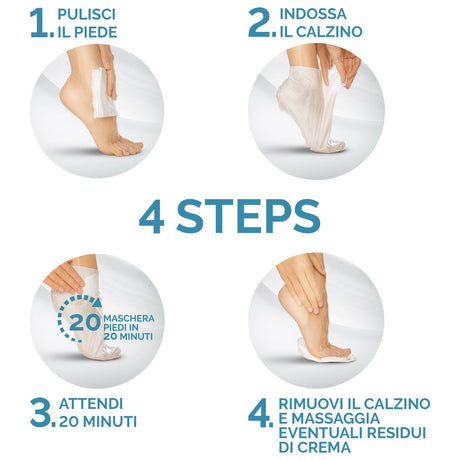 1. PULISCI
IL PIEDE

2. INDOSSA
IL CALZINO

4 STEPS

20 MASCHERA
PIEDI IN
20 MINUTI

3. ATTENDI
20 MINUTI

4. RIMUOVI IL CALZINO
E MASSAGGIA
EVENTUALI RESIDUI
DI CREMA